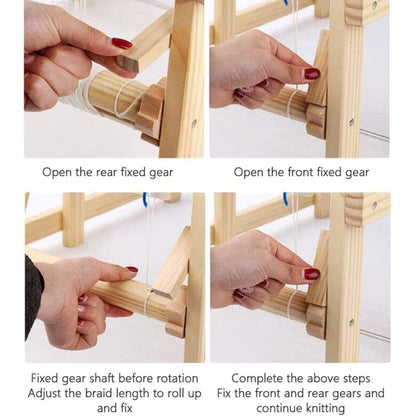 Open the rear fixed gear

Open the front fixed gear

Fixed gear shaft before rotation
Adjust the braid length to roll up and fix

Complete the above steps
Fix the front and rear gears and continue knitting