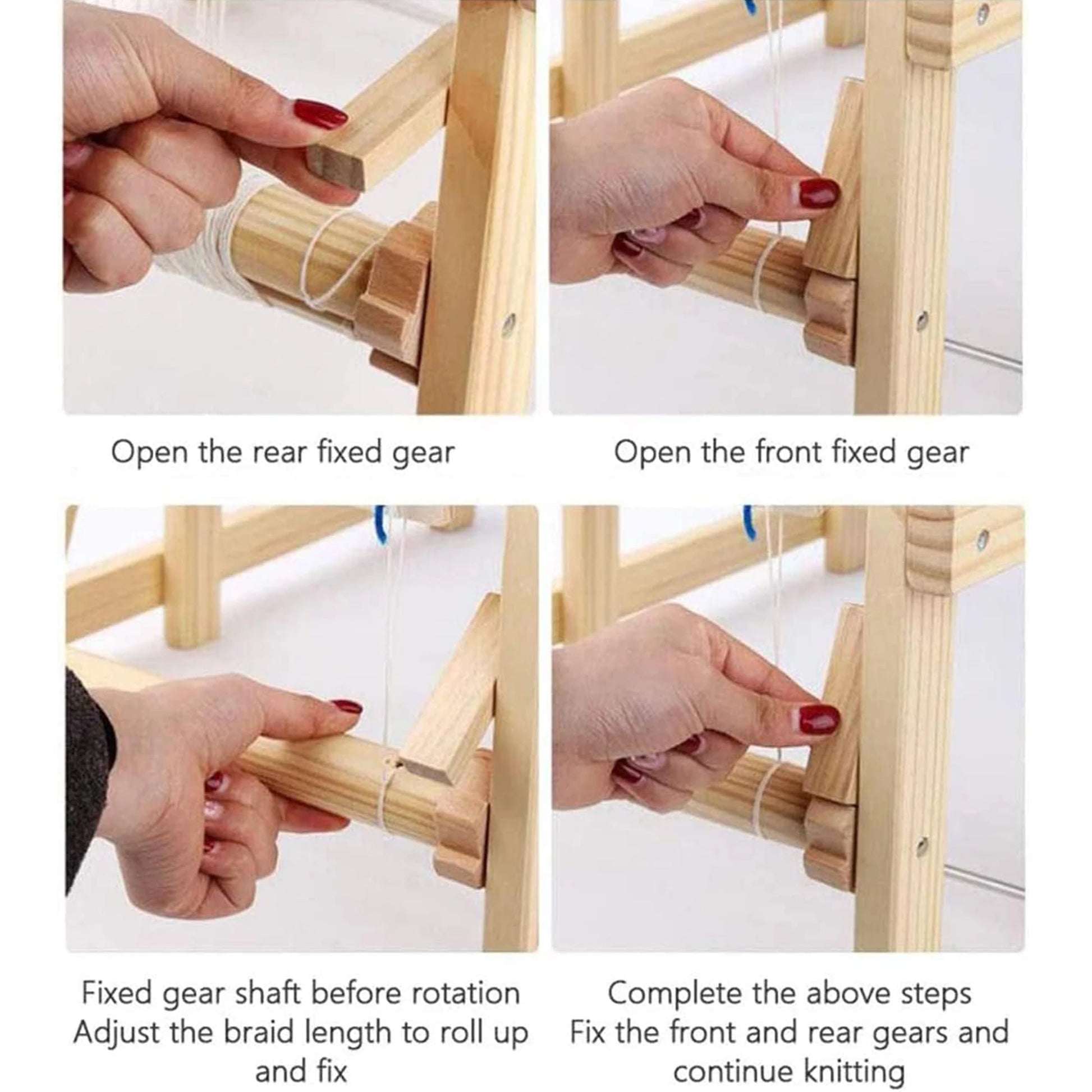 Open the rear fixed gear

Open the front fixed gear

Fixed gear shaft before rotation
Adjust the braid length to roll up and fix

Complete the above steps
Fix the front and rear gears and continue knitting