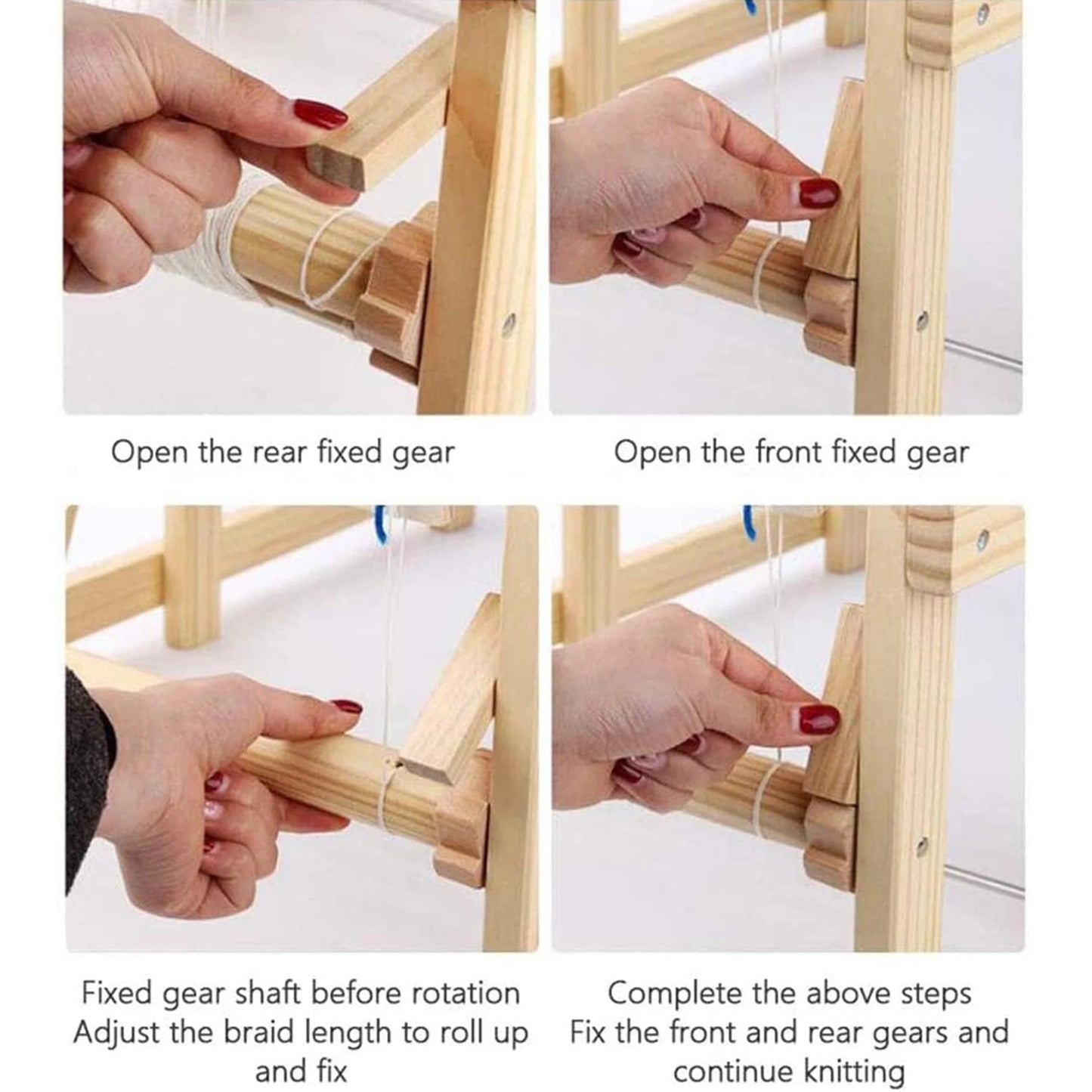 Open the rear fixed gear

Open the front fixed gear

Fixed gear shaft before rotation
Adjust the braid length to roll up and fix

Complete the above steps
Fix the front and rear gears and continue knitting