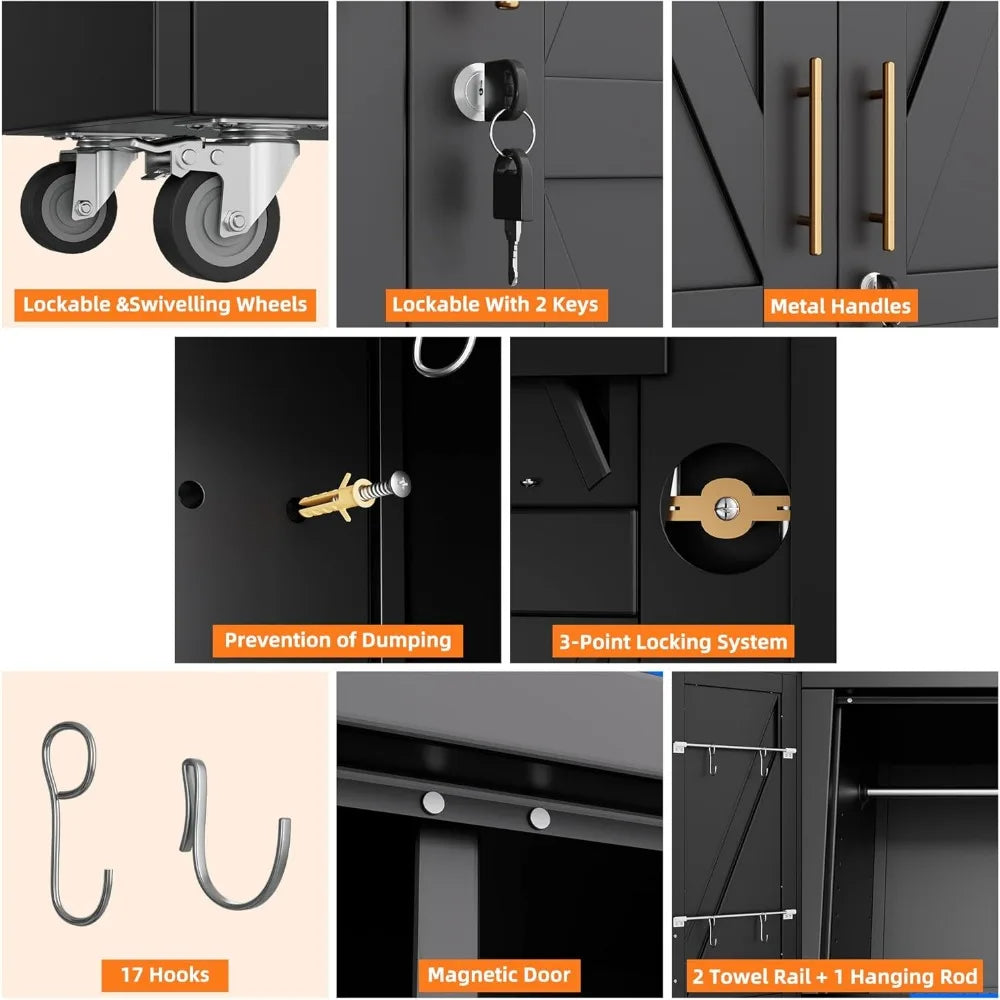 Lockable &Swivelling Wheels

Lockable With 2 Keys

Metal Handles

Prevention of Dumping

3-Point Locking System

17 Hooks

Magnetic Door

2 Towel Rail + 1 Hanging Rod