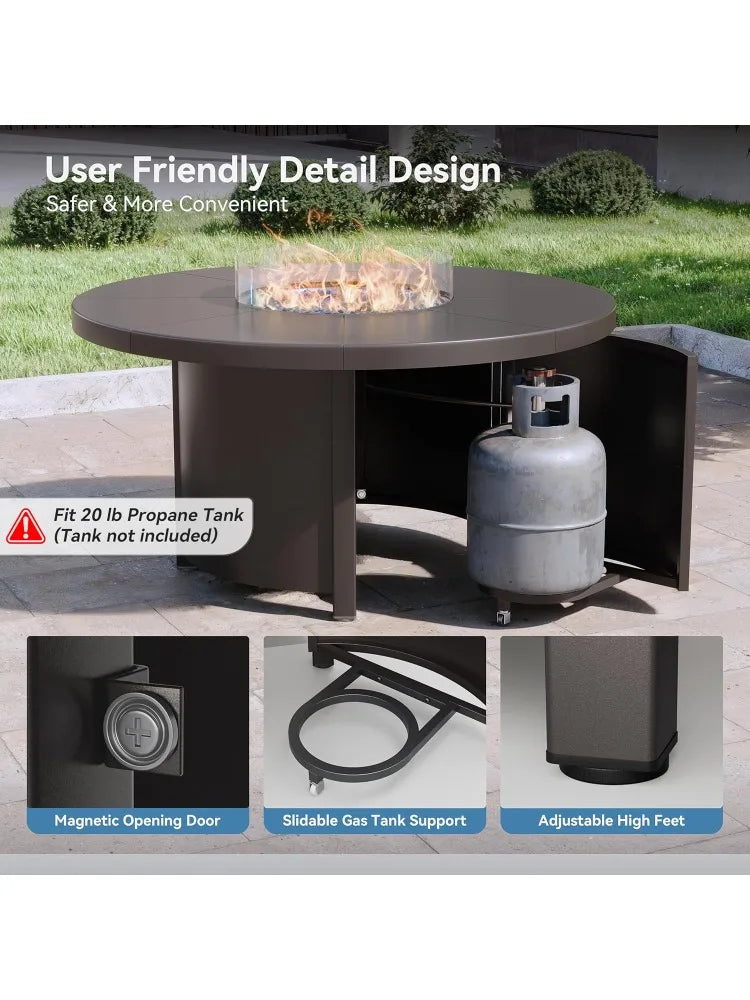 User Friendly Detail Design

Safer & More Convenient

Fit 20 lb Propane Tank
(Tank not included)

Magnetic Opening Door

Slidable Gas Tank Support

Adjustable High Feet