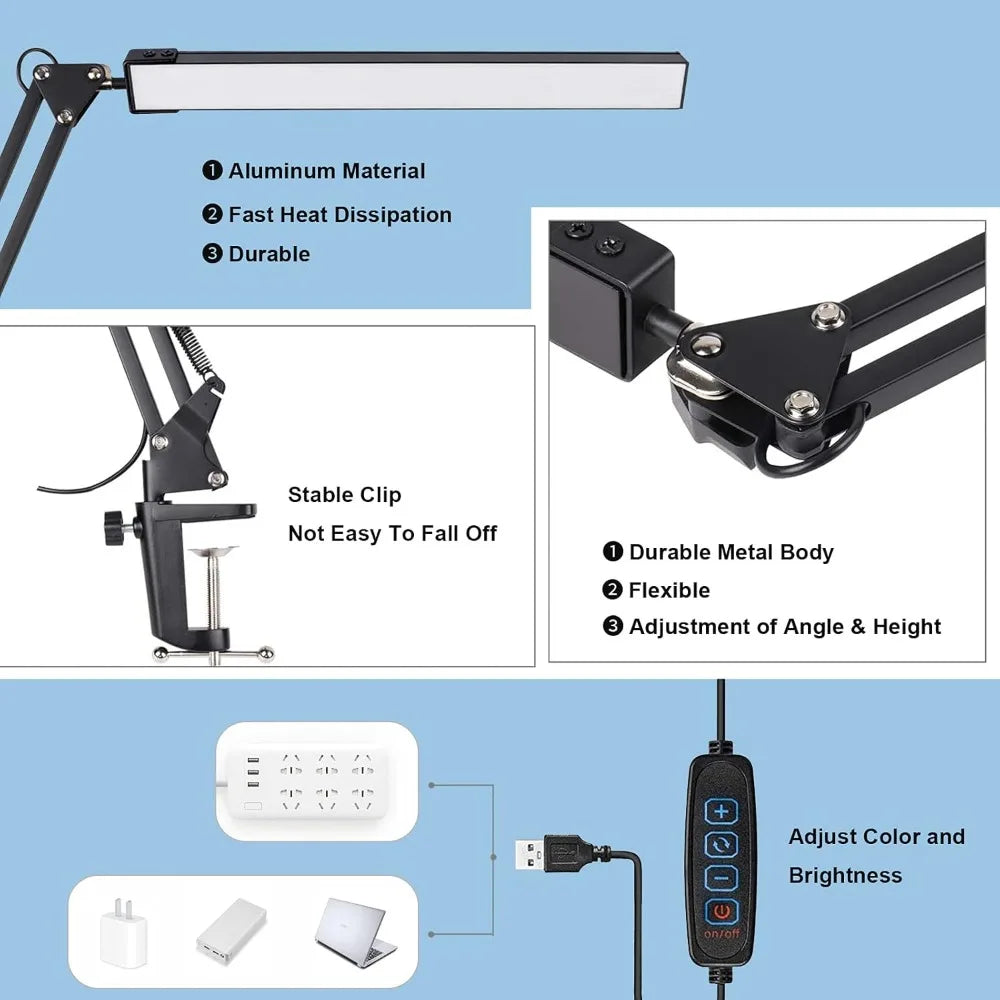 ❶ Aluminum Material
❷ Fast Heat Dissipation
❸ Durable

Stable Clip
Not Easy To Fall Off

❶ Durable Metal Body
❷ Flexible
❸ Adjustment of Angle & Height

+
−
on/off

Adjust Color and Brightness