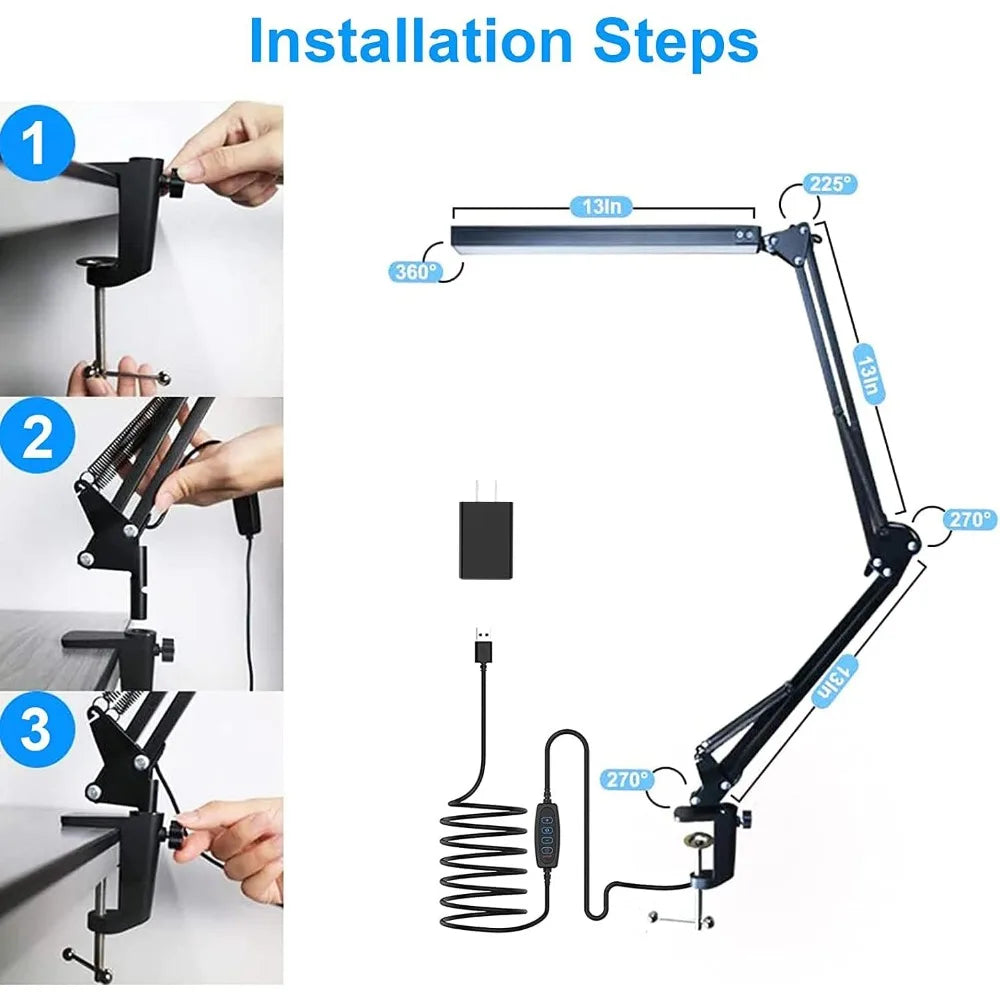 Installation Steps

1

2

3

13In

225°

360°

13In

270°

13In

270°