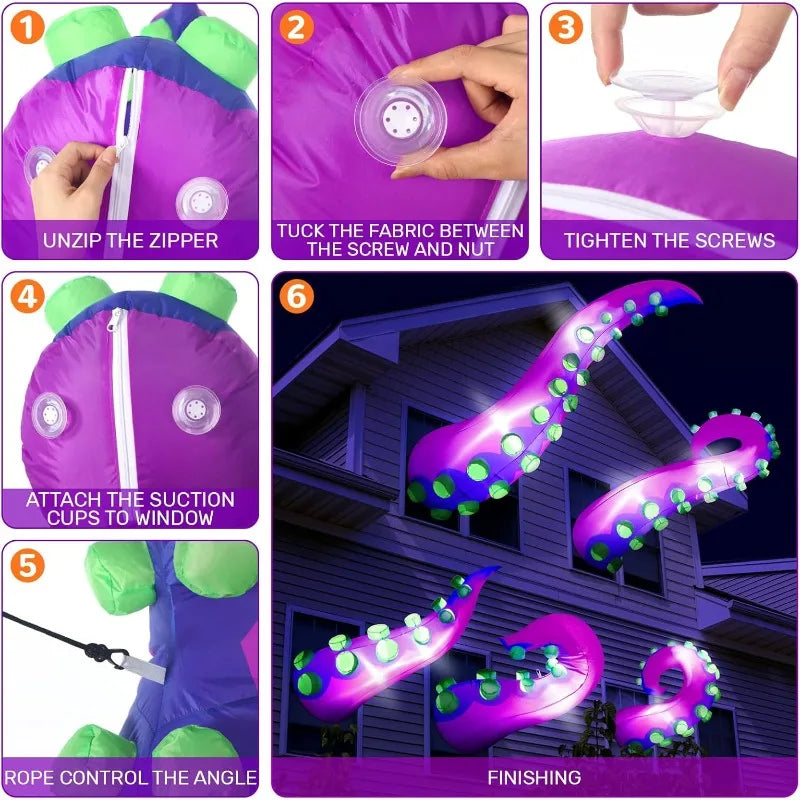 1
UNZIP THE ZIPPER

2
TUCK THE FABRIC BETWEEN THE SCREW AND NUT

3
TIGHTEN THE SCREWS

4
ATTACH THE SUCTION CUPS TO WINDOW

5
ROPE CONTROL THE ANGLE

6
FINISHING