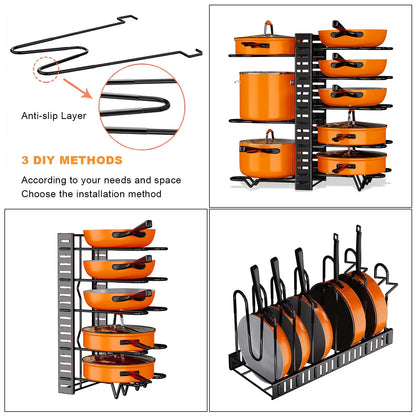 Anti-slip Layer

3 DIY METHODS

According to your needs and space
Choose the installation method