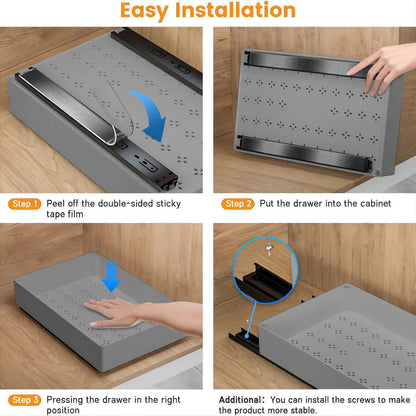 Easy Installation

Step 1 Peel off the double-sided sticky tape film

Step 2 Put the drawer into the cabinet

Step 3 Pressing the drawer in the right position

Additional: You can install the screws to make the product more stable.