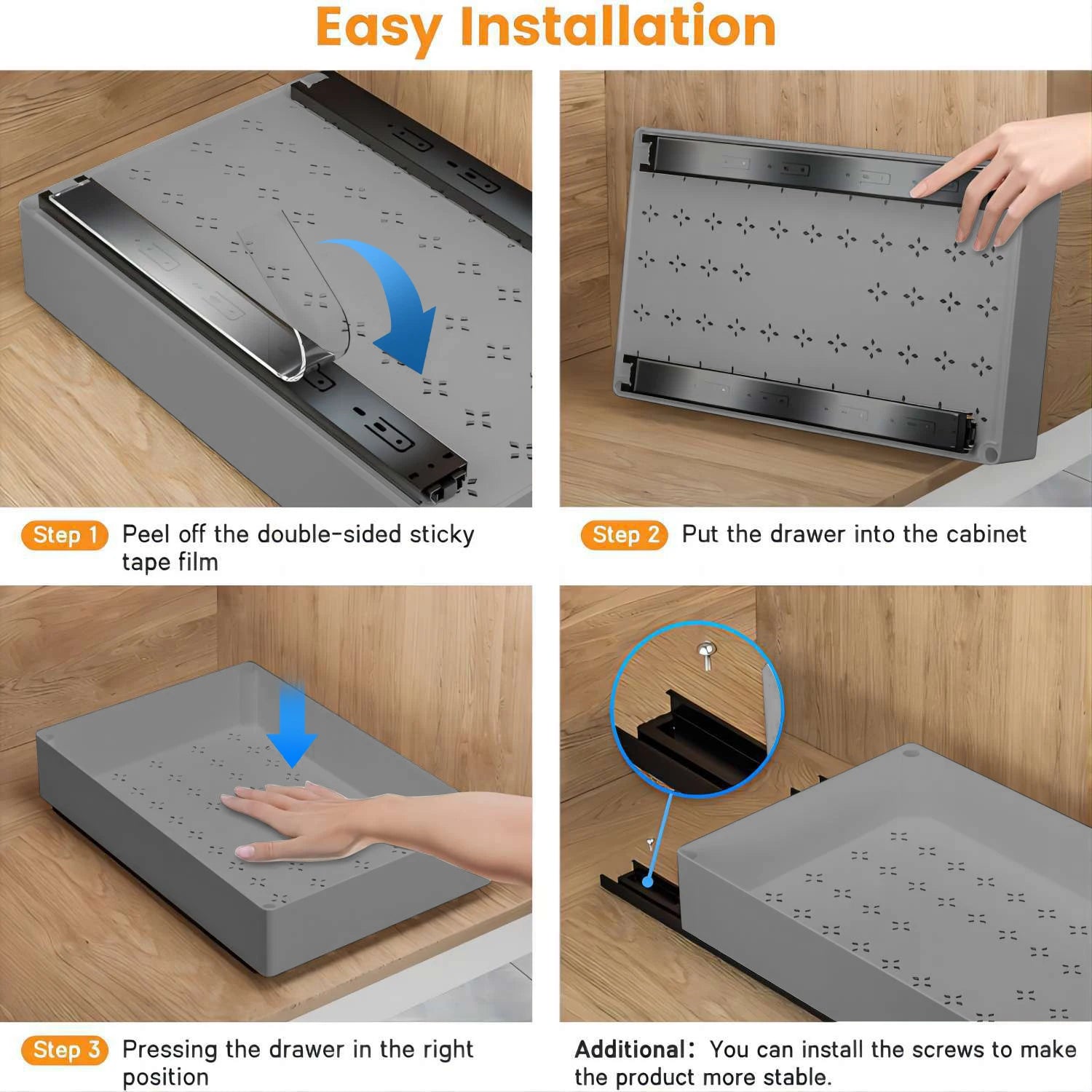 Easy Installation

Step 1 Peel off the double-sided sticky tape film

Step 2 Put the drawer into the cabinet

Step 3 Pressing the drawer in the right position

Additional: You can install the screws to make the product more stable.