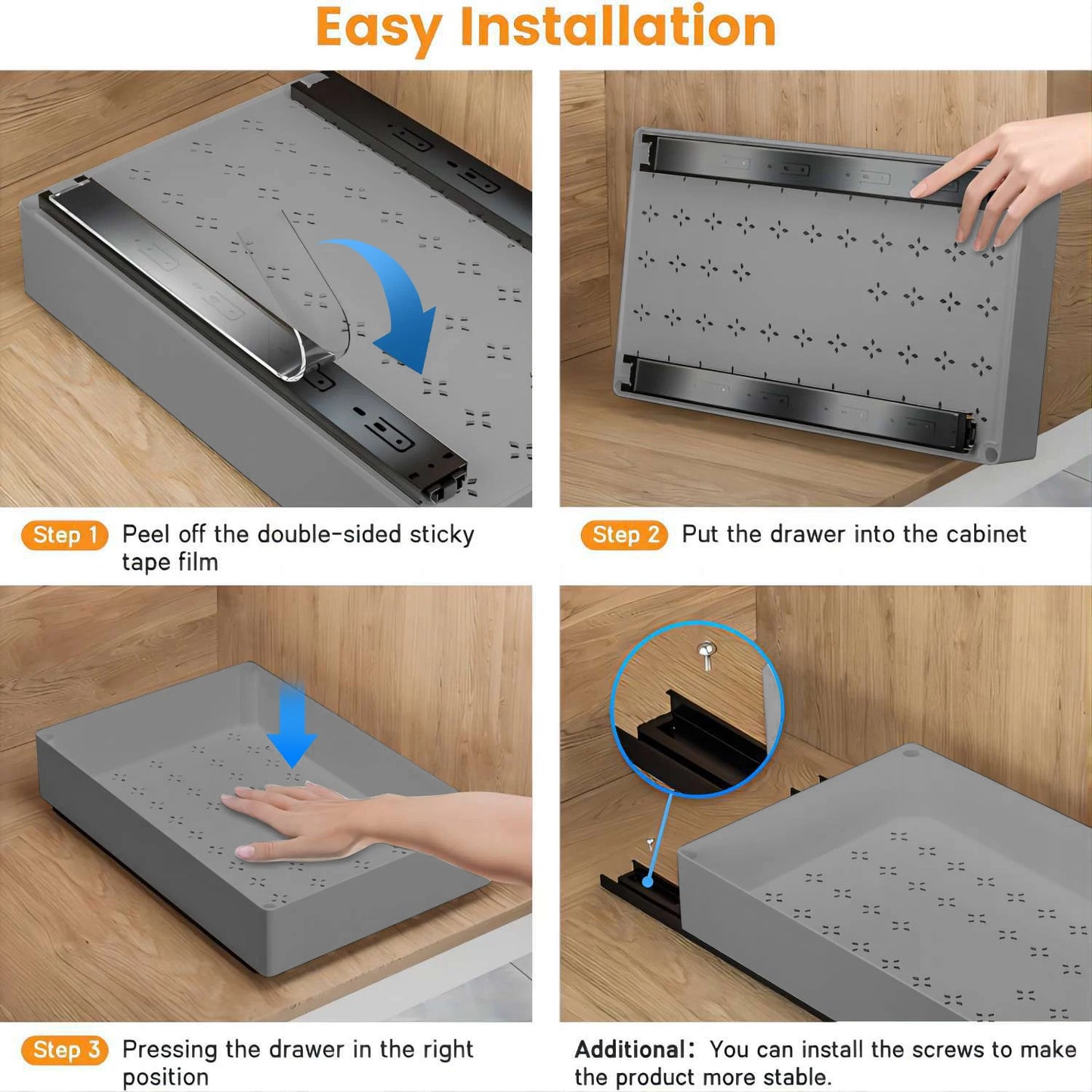 Easy Installation

Step 1 Peel off the double-sided sticky tape film

Step 2 Put the drawer into the cabinet

Step 3 Pressing the drawer in the right position

Additional: You can install the screws to make the product more stable.