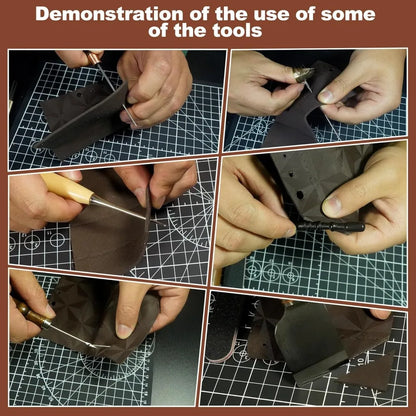 Demonstration of the use of some of the tools