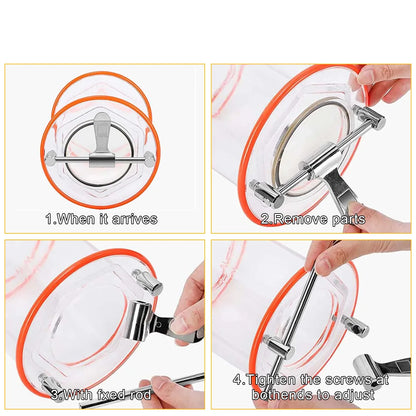 1.When it arrives

2.Remove parts

3.With fxed rod

4.Tighten the screws at bothends to adjust