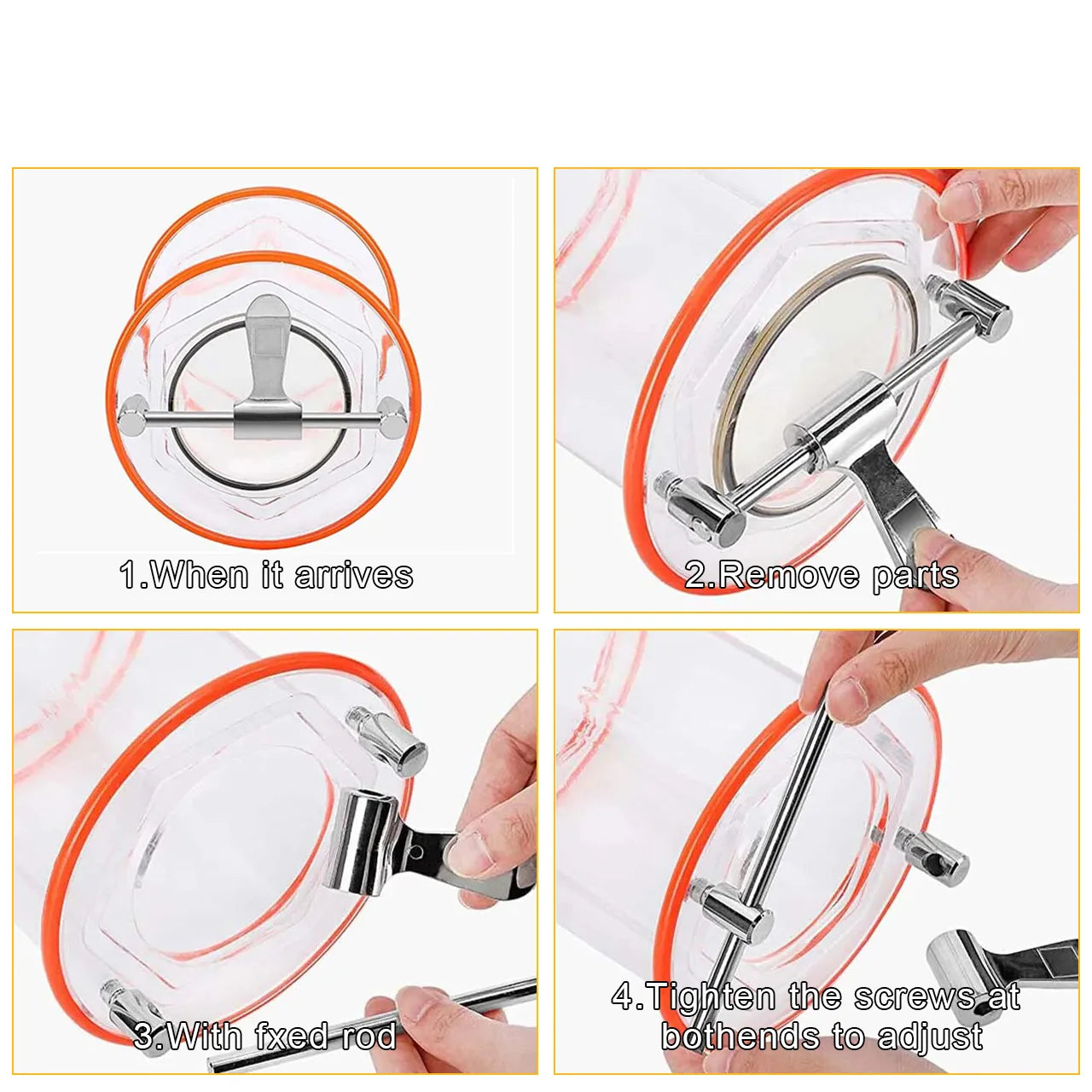 1.When it arrives

2.Remove parts

3.With fxed rod

4.Tighten the screws at bothends to adjust