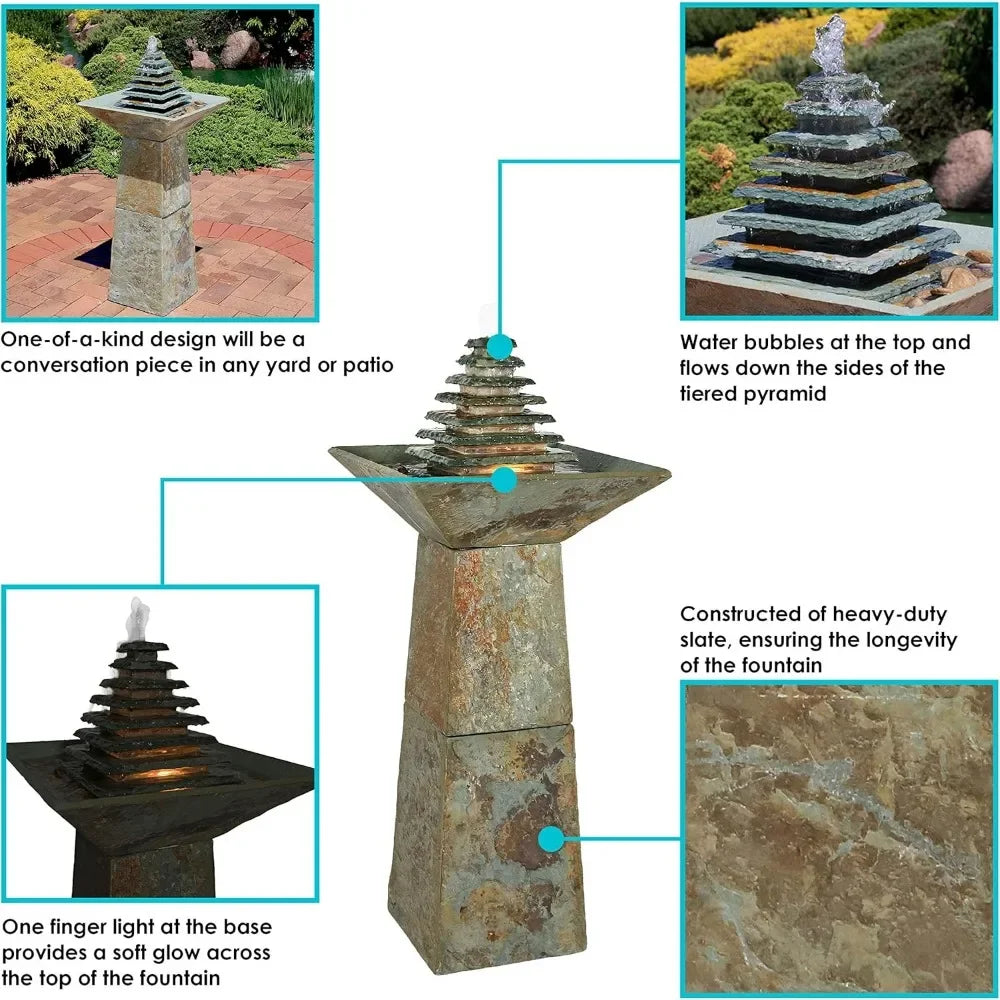 One-of-a-kind design will be a conversation piece in any yard or patio

Water bubbles at the top and flows down the sides of the tiered pyramid

Constructed of heavy-duty slate, ensuring the longevity of the fountain

One finger light at the base provides a soft glow across the top of the fountain