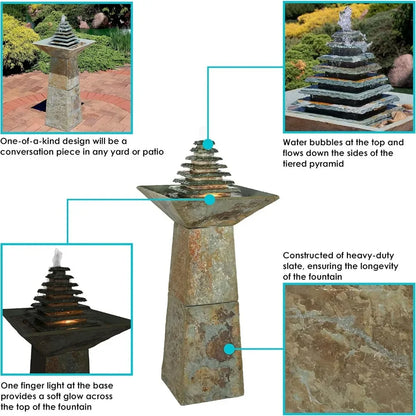 One-of-a-kind design will be a conversation piece in any yard or patio

Water bubbles at the top and flows down the sides of the tiered pyramid

Constructed of heavy-duty slate, ensuring the longevity of the fountain

One finger light at the base provides a soft glow across the top of the fountain