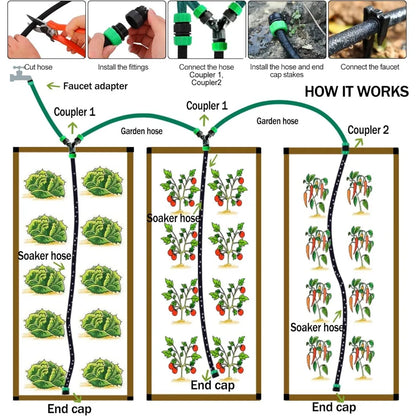 Cut hose

Install the fittings

Connect the hose Coupler 1, Coupler2

Install the hose and end cap stakes

Connect the faucet

Faucet adapter

HOW IT WORKS

Coupler 1

Coupler 1

Garden hose

Garden hose

Coupler 2

Soaker hose

Soaker hose

Soaker hose

End cap

End cap

End cap