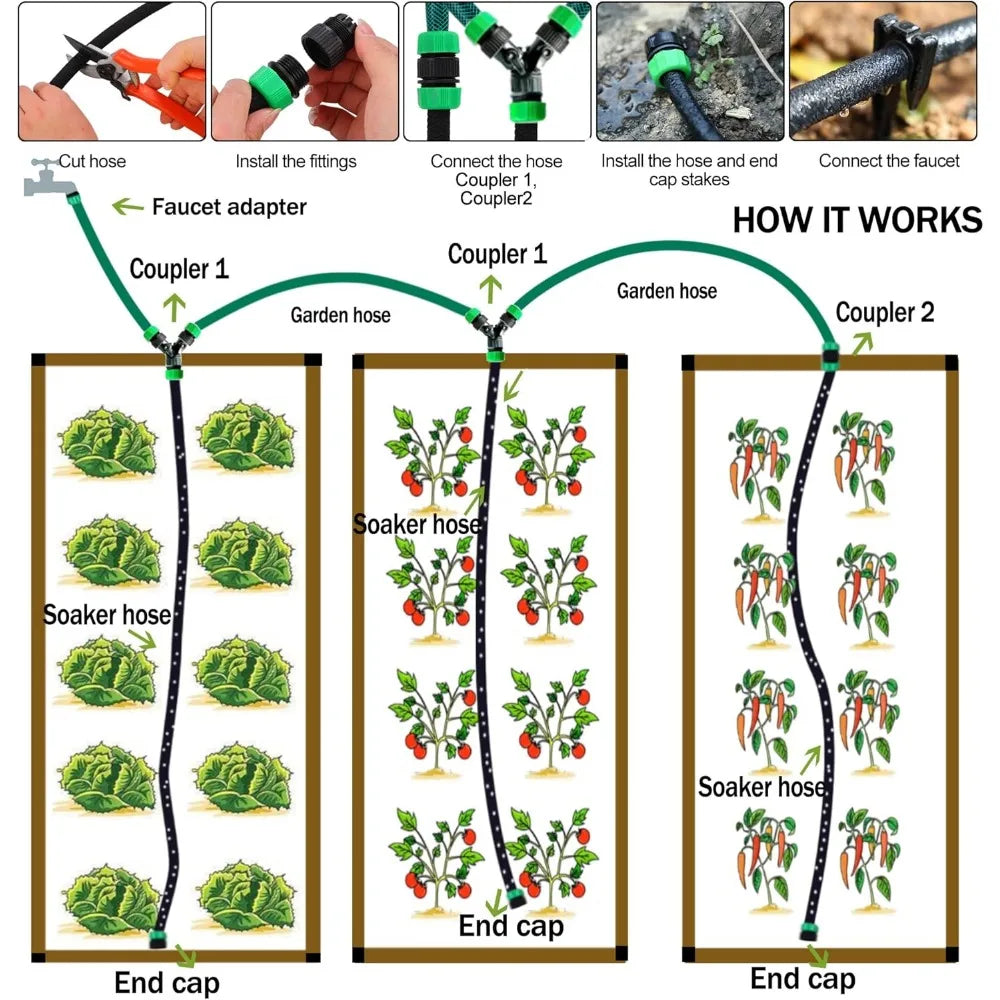 Cut hose

Install the fittings

Connect the hose Coupler 1, Coupler2

Install the hose and end cap stakes

Connect the faucet

Faucet adapter

HOW IT WORKS

Coupler 1

Garden hose

Coupler 1

Garden hose

Coupler 2

Soaker hose

Soaker hose

Soaker hose

End cap

End cap

End cap