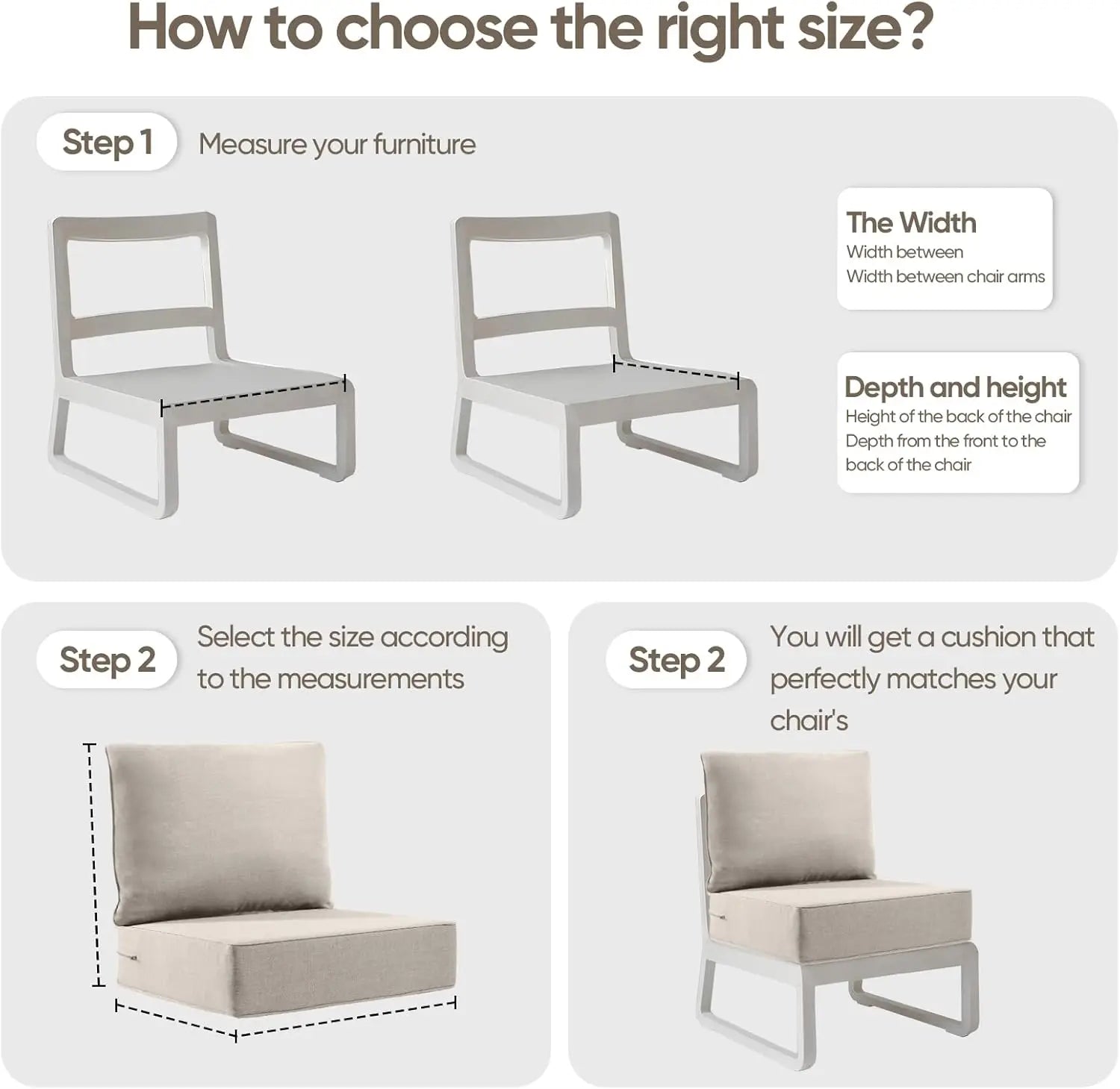 How to choose the right size?

Step 1 Measure your furniture

The Width
Width between
Width between chair arms

Depth and height
Height of the back of the chair
Depth from the front to the back of the chair

Step 2 Select the size according to the measurements

Step 2 You will get a cushion that perfectly matches your chair's