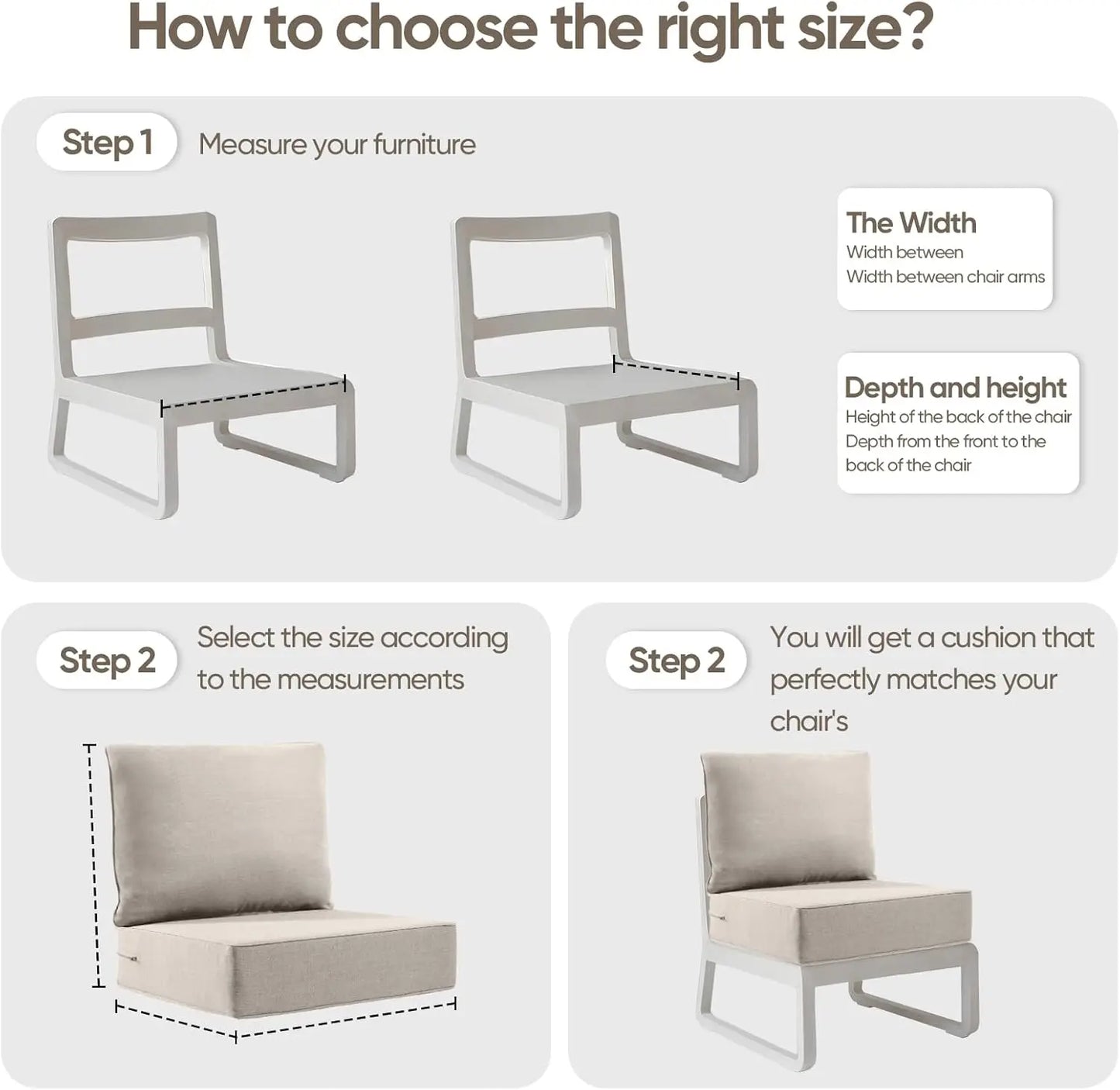 How to choose the right size?

Step 1 Measure your furniture

The Width
Width between
Width between chair arms

Depth and height
Height of the back of the chair
Depth from the front to the back of the chair

Step 2 Select the size according to the measurements

Step 2 You will get a cushion that perfectly matches your chair's