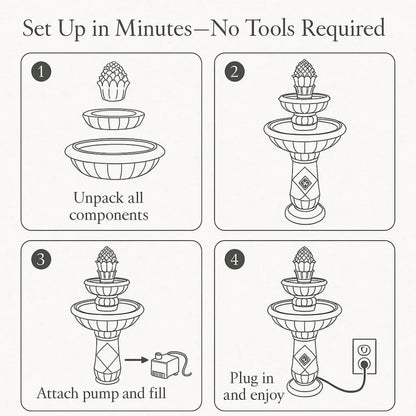 Set Up in Minutes—No Tools Required

1

Unpack all components

2

3

Attach pump and fill

4

Plug in and enjoy