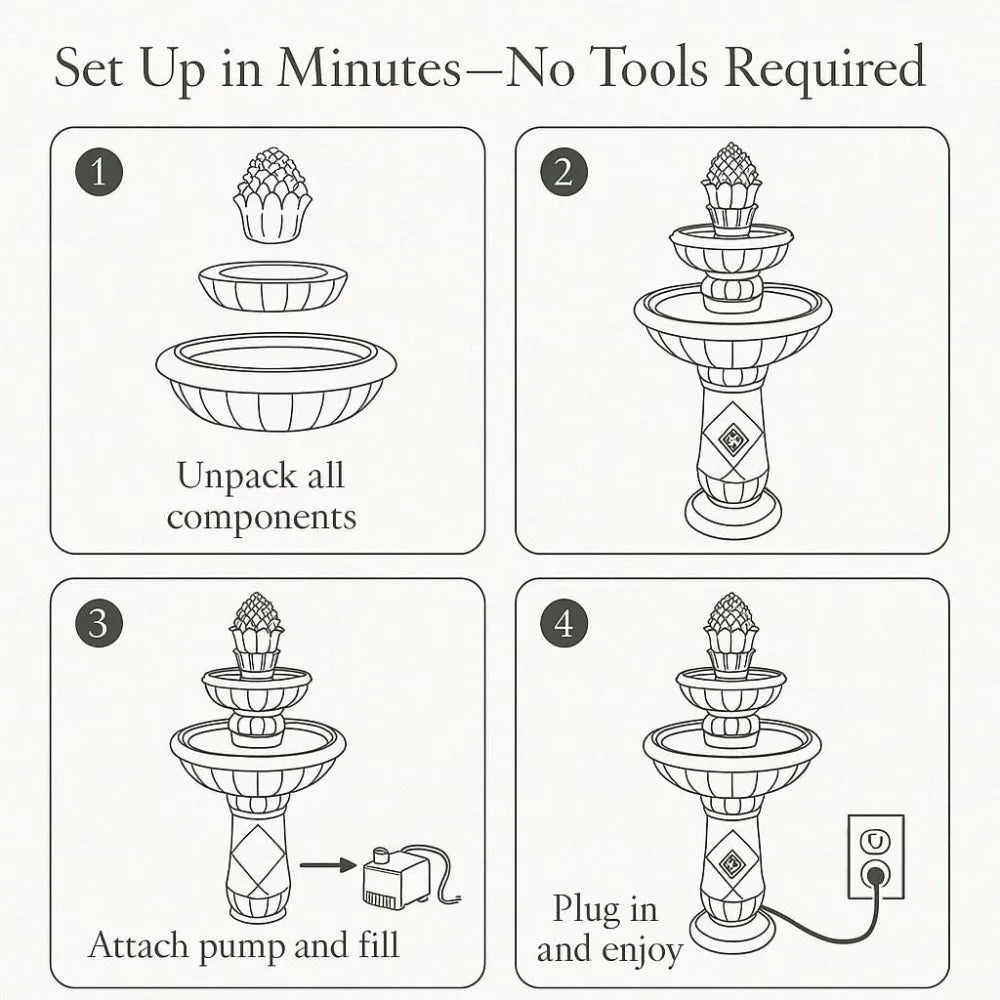 Set Up in Minutes—No Tools Required

1

Unpack all components

2

3

Attach pump and fill

4

Plug in and enjoy