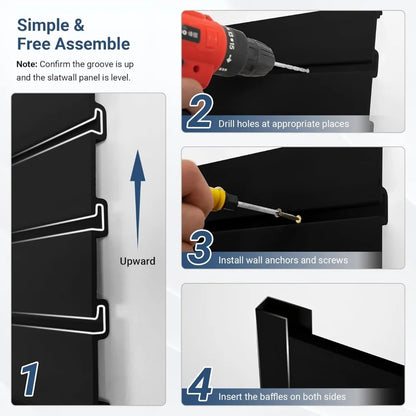 Simple & Free Assemble

Note: Confirm the groove is up and the slatwall panel is level.

Upward

1

2 Drill holes at appropriate places

3 Install wall anchors and screws

4 Insert the baffles on both sides