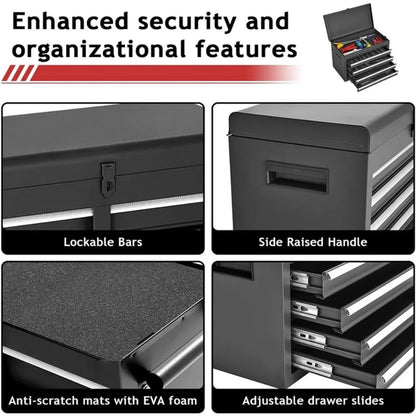 Enhanced security and organizational features

Lockable Bars

Side Raised Handle

Anti-scratch mats with EVA foam

Adjustable drawer slides