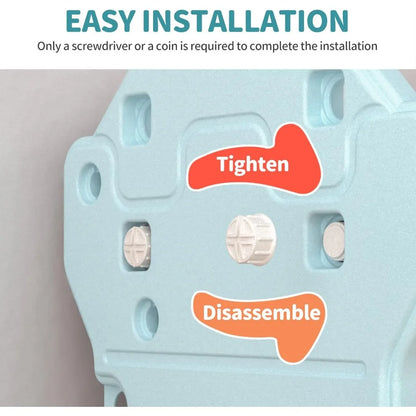 EASY INSTALLATION
Only a screwdriver or a coin is required to complete the installation

Tighten

Disassemble