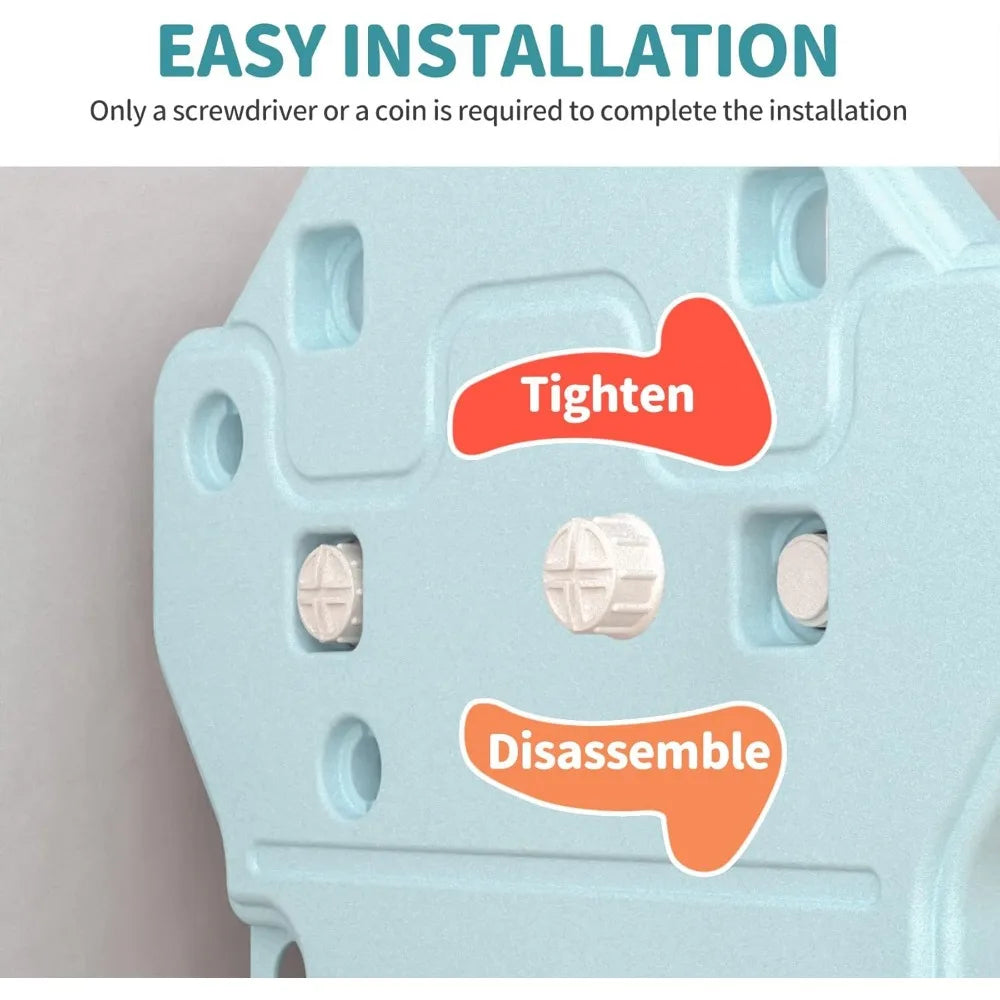 EASY INSTALLATION

Only a screwdriver or a coin is required to complete the installation

Tighten

Disassemble