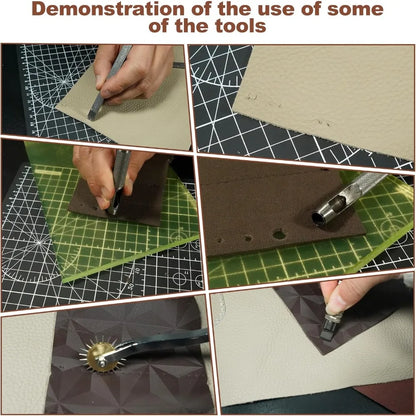 Demonstration of the use of some of the tools