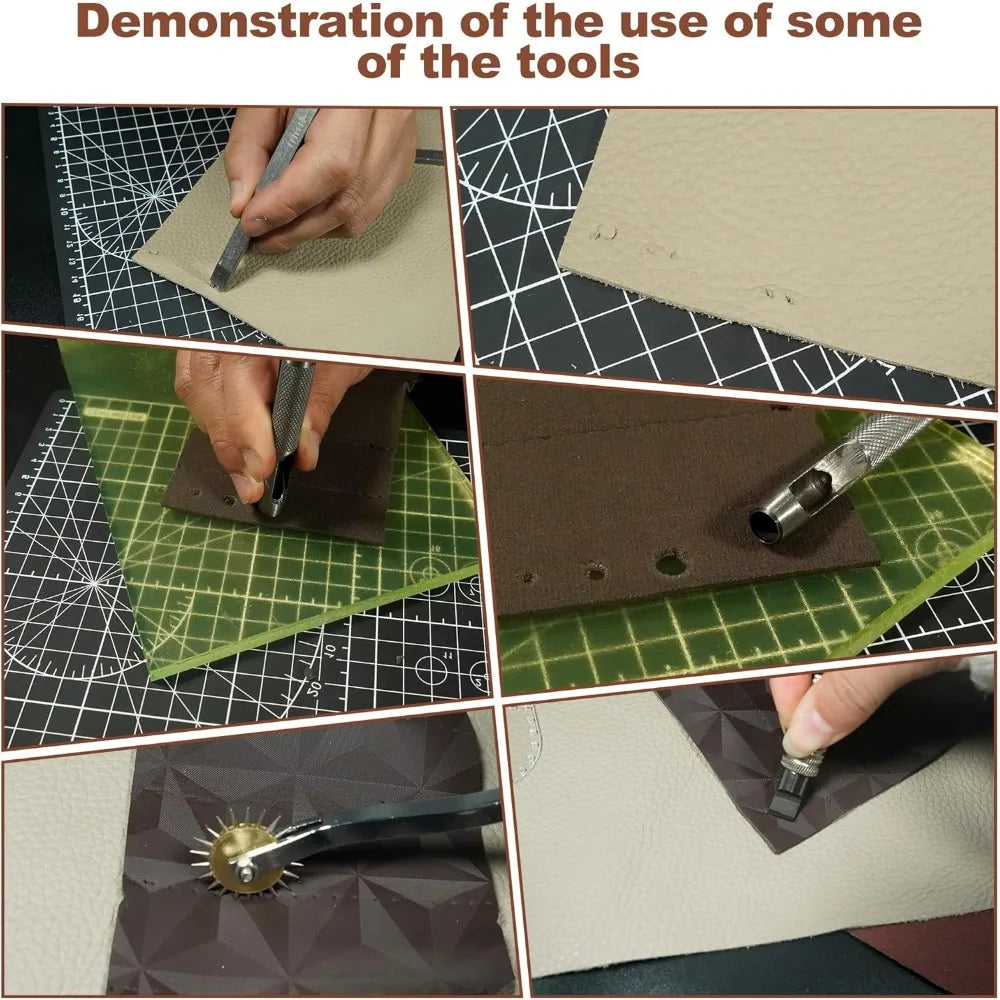 Demonstration of the use of some of the tools