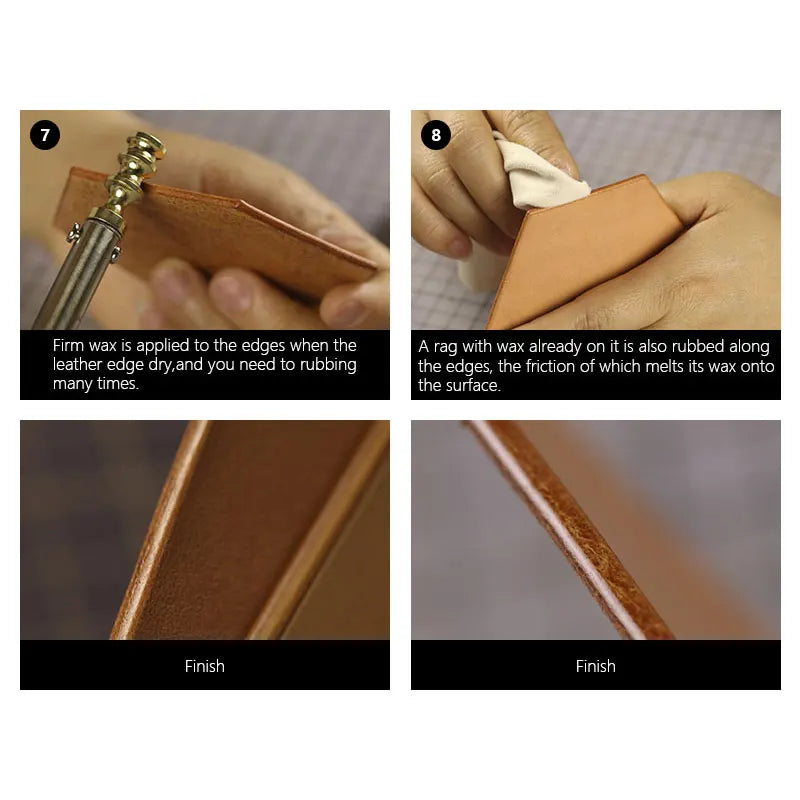 7

Firm wax is applied to the edges when the leather edge dry,and you need to rubbing many times.

8

A rag with wax already on it is also rubbed along the edges, the friction of which melts its wax onto the surface.

Finish

Finish