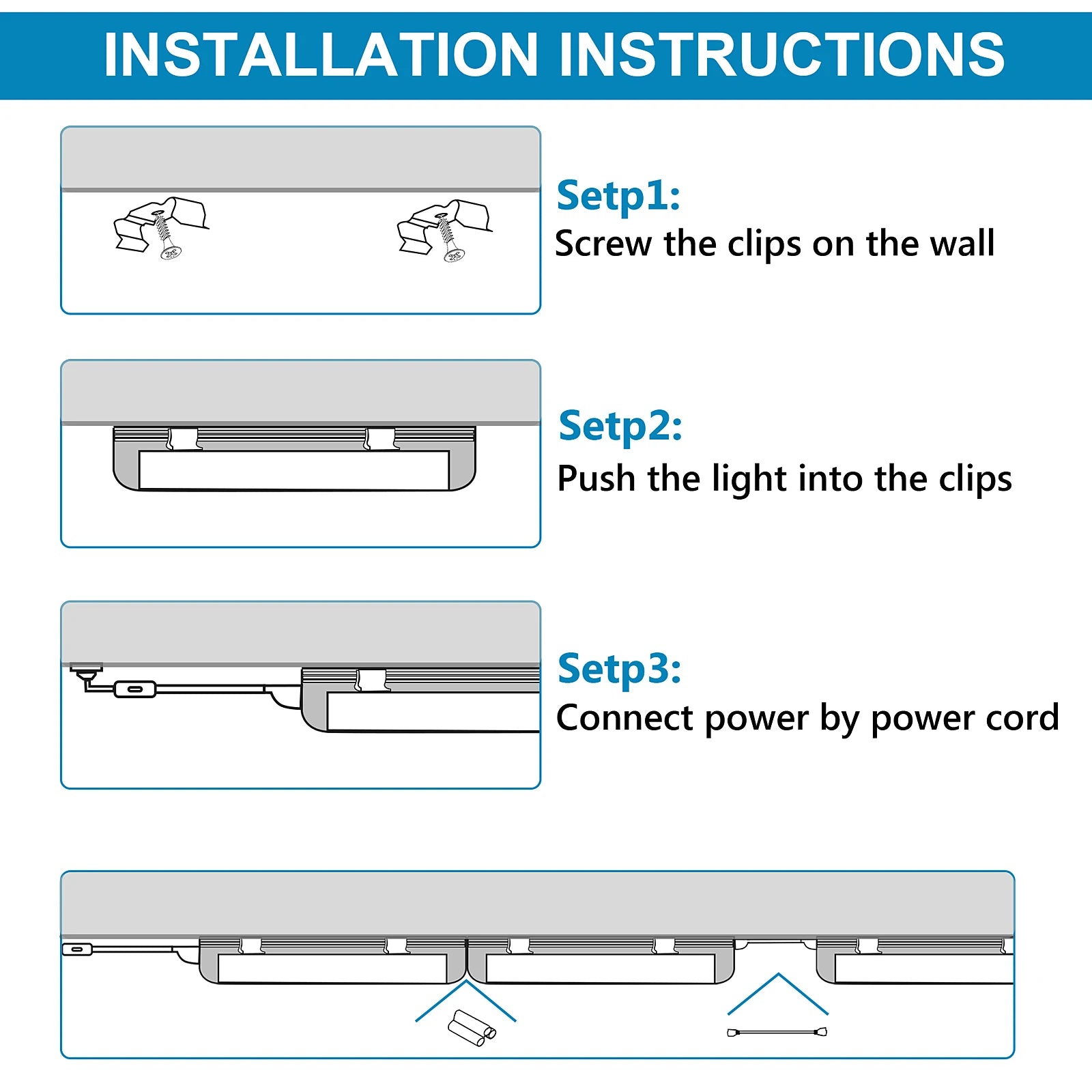 INSTALLATION INSTRUCTIONS

Setp1:
Screw the clips on the wall

Setp2:
Push the light into the clips

Setp3:
Connect power by power cord