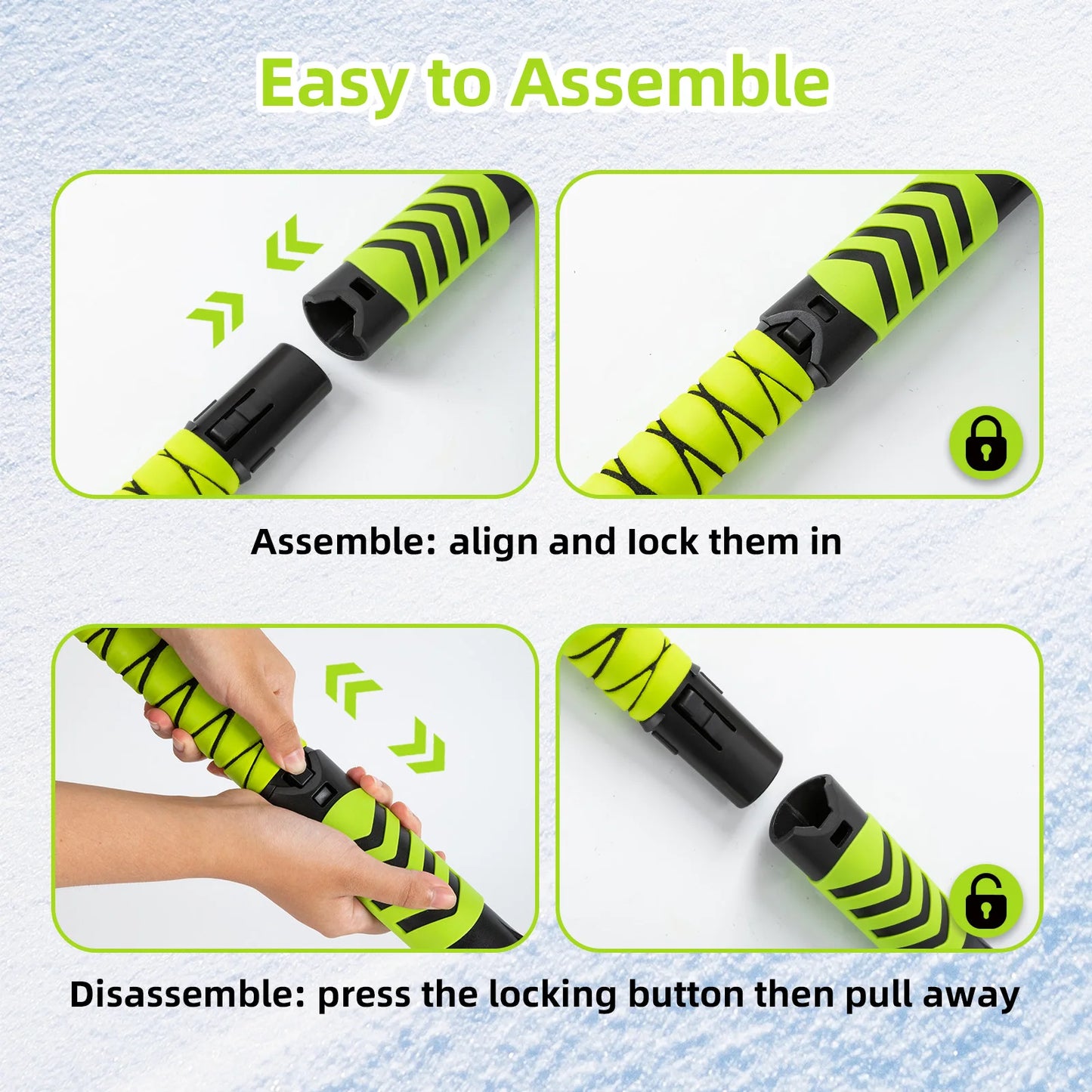 Easy to Assemble

Assemble: align and lock them in

Disassemble: press the locking button then pull away