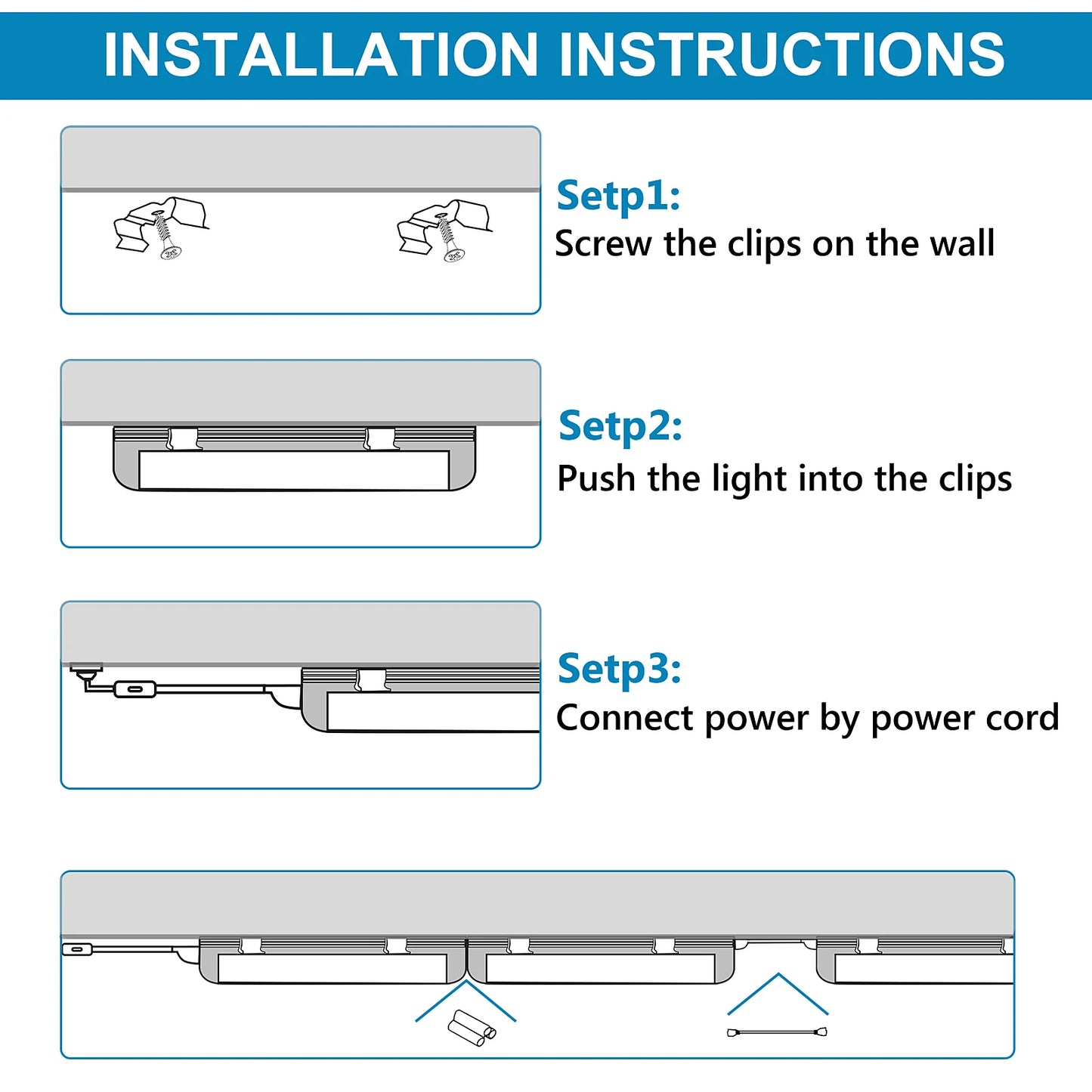 INSTALLATION INSTRUCTIONS

Setp1:
Screw the clips on the wall

Setp2:
Push the light into the clips

Setp3:
Connect power by power cord